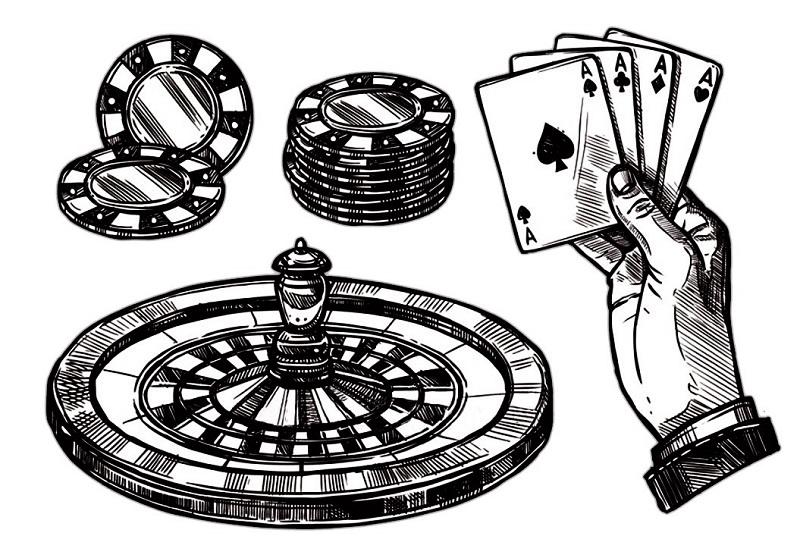 A
A
A
A
A